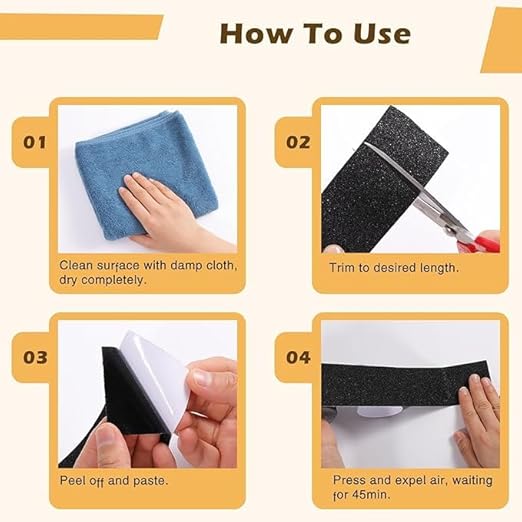 How To Use

01

Clean surface with damp cloth, dry completely.

02

Trim to desired length.

03

Peel off and paste.

04

Press and expel air, waiting for 45min.