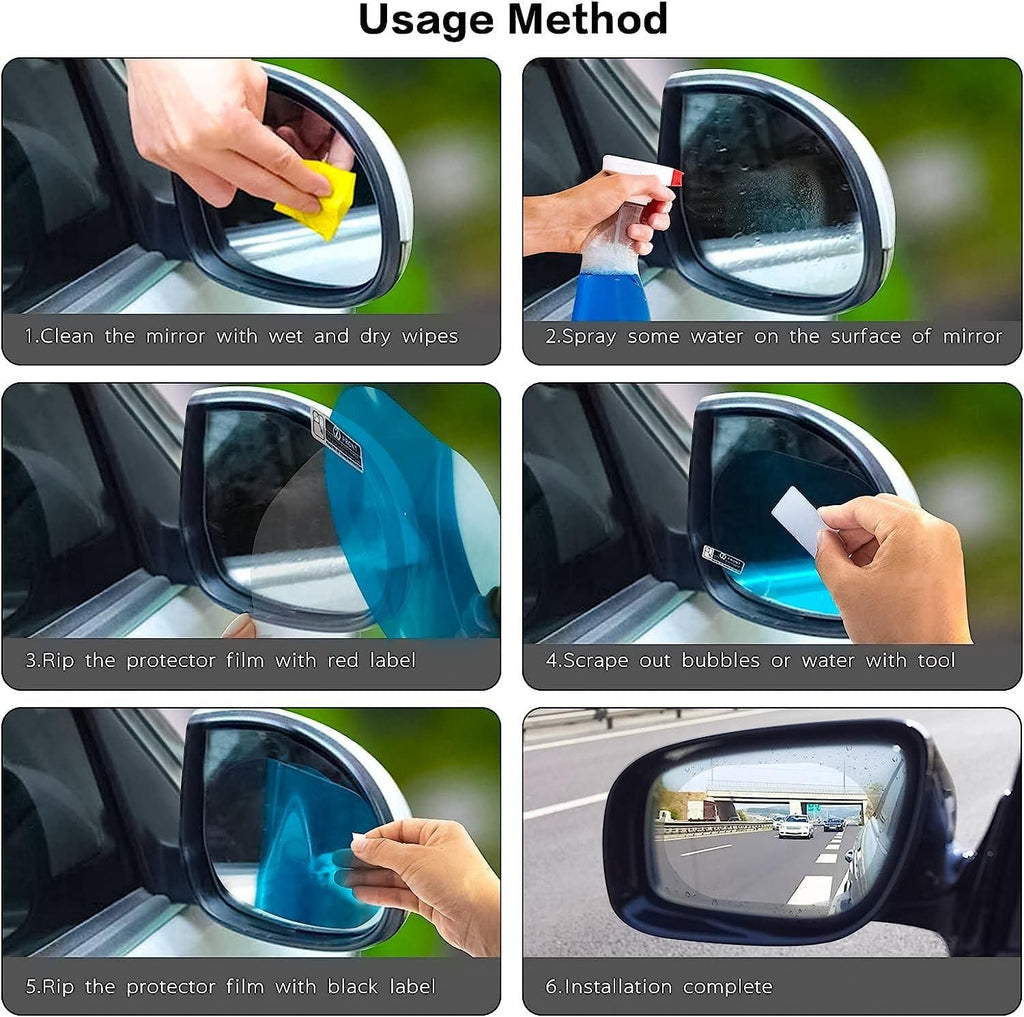 Usage Method

1.Clean the mirror with wet and dry wipes

2.Spray some water on the surface of mirror

3.Rip the protector film with red label

4.Scrape out bubbles or water with tool

5.Rip the protector film with black label

6.Installation complete