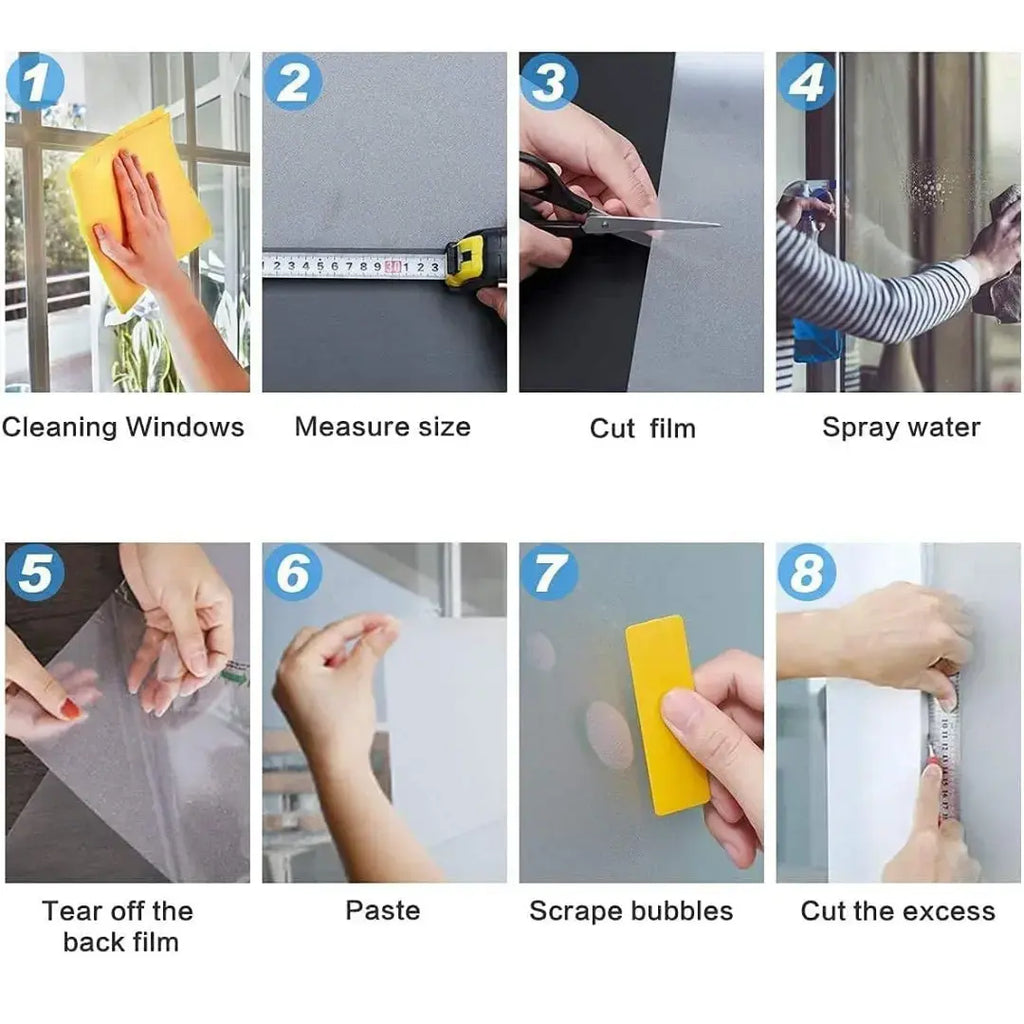 1
Cleaning Windows

2
1 2 3 4 5 6 7 8 9 10 1 2 3
Measure size

3
Cut film

4
Spray water

5
Tear off the back film

6
Paste

7
Scrape bubbles

8
Cut the excess